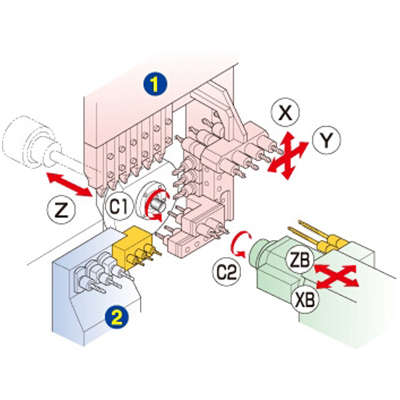 1
X
Y
Z
C1
C2
ZB
XB
2